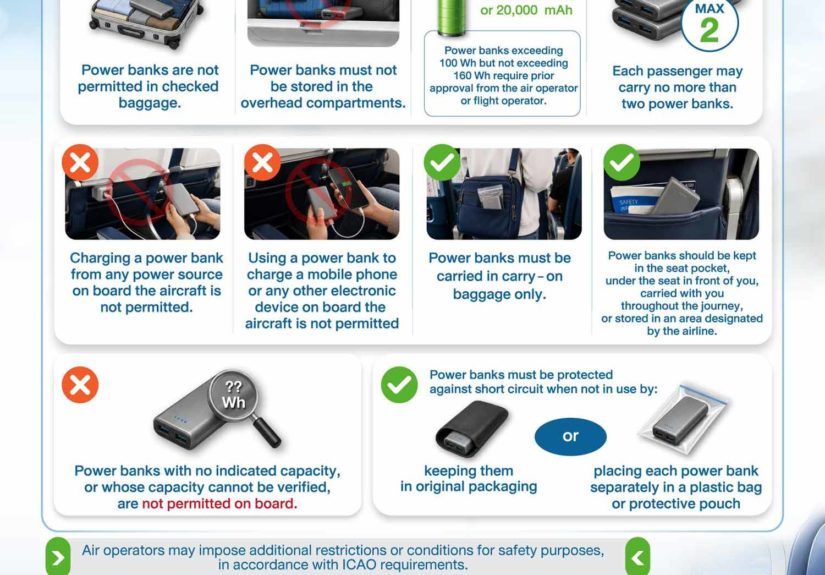 Power banks are not permitted in checked baggage.

Power banks must not be stored in the overhead compartments.

or 20,000 mAh

Power banks exceeding 100 Wh but not exceeding 160 Wh require prior approval from the air operator or flight operator.

MAX 2

Each passenger may carry no more than two power banks.

Charging a power bank from any power source on board the aircraft is not permitted.

Using a power bank to charge a mobile phone or any other electronic device on board the aircraft is not permitted

Power banks must be carried in carry-on baggage only.

SAFETY

Power banks should be kept in the seat pocket, under the seat in front of you, carried with you throughout the journey, or stored in an area designated by the airline.

?? Wh

Power banks with no indicated capacity, or whose capacity cannot be verified, are not permitted on board.

Power banks must be protected against short circuit when not in use by:

keeping them in original packaging

or

placing each power bank separately in a plastic bag or protective pouch

Air operators may impose additional restrictions or conditions for safety purposes, in accordance with ICAO requirements.